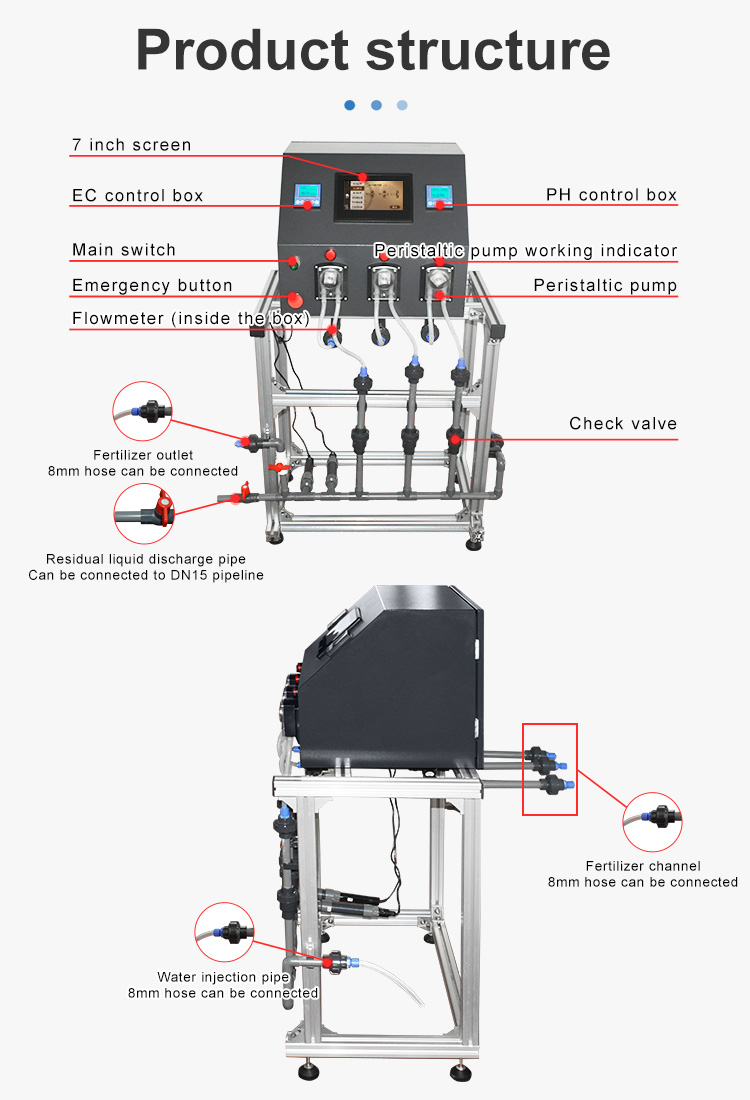 Product structure

7 inch screen

EC control box

PH control box

Main switch

Peristaltic pump working indicator

Emergency button

Peristaltic pump

Flowmeter (inside the box)

Check valve

Fertilizer outlet
8mm hose can be connected

Residual liquid discharge pipe
Can be connected to DN15 pipeline

Fertilizer channel
8mm hose can be connected

Water injection pipe
8mm hose can be connected